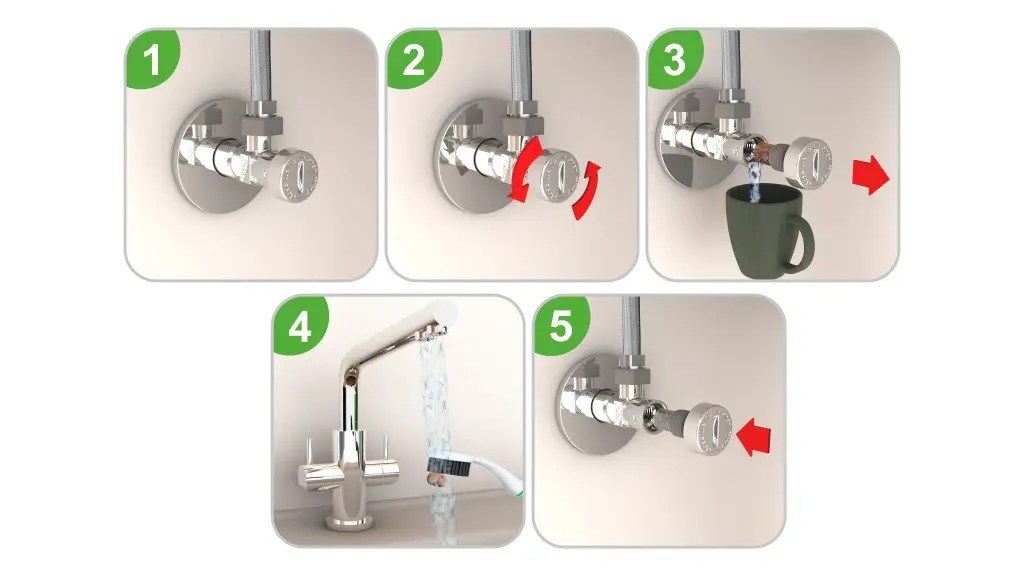 1

2

3

4

5